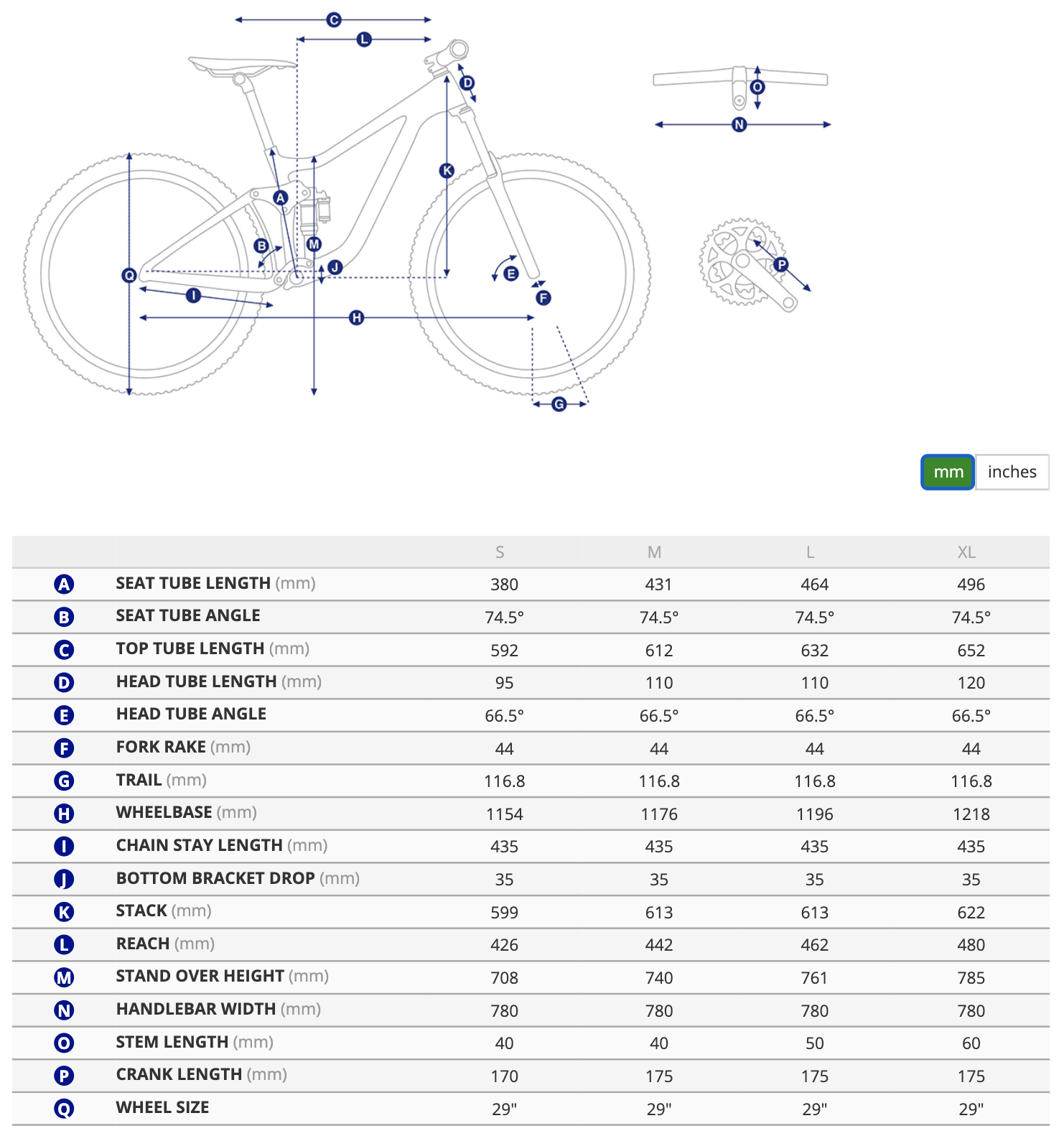 C L D K A B M J Q I H E F G O N P

mm inches

| | | S | M | L | XL |
|---|---|---|---|---|---|
| A | SEAT TUBE LENGTH (mm) | 380 | 431 | 464 | 496 |
| B | SEAT TUBE ANGLE | 74.5° | 74.5° | 74.5° | 74.5° |
| C | TOP TUBE LENGTH (mm) | 592 | 612 | 632 | 652 |
| D | HEAD TUBE LENGTH (mm) | 95 | 110 | 110 | 120 |
| E | HEAD TUBE ANGLE | 66.5° | 66.5° | 66.5° | 66.5° |
| F | FORK RAKE (mm) | 44 | 44 | 44 | 44 |
| G | TRAIL (mm) | 116.8 | 116.8 | 116.8 | 116.8 |
| H | WHEELBASE (mm) | 1154 | 1176 | 1196 | 1218 |
| I | CHAIN STAY LENGTH (mm) | 435 | 435 | 435 | 435 |
| J | BOTTOM BRACKET DROP (mm) | 35 | 35 | 35 | 35 |
| K | STACK (mm) | 599 | 613 | 613 | 622 |
| L | REACH (mm) | 426 | 442 | 462 | 480 |
| M | STAND OVER HEIGHT (mm) | 708 | 740 | 761 | 785 |
| N | HANDLEBAR WIDTH (mm) | 780 | 780 | 780 | 780 |
| O | STEM LENGTH (mm) | 40 | 40 | 50 | 60 |
| P | CRANK LENGTH (mm) | 170 | 175 | 175 | 175 |
| Q | WHEEL SIZE | 29" | 29" | 29" | 29" |